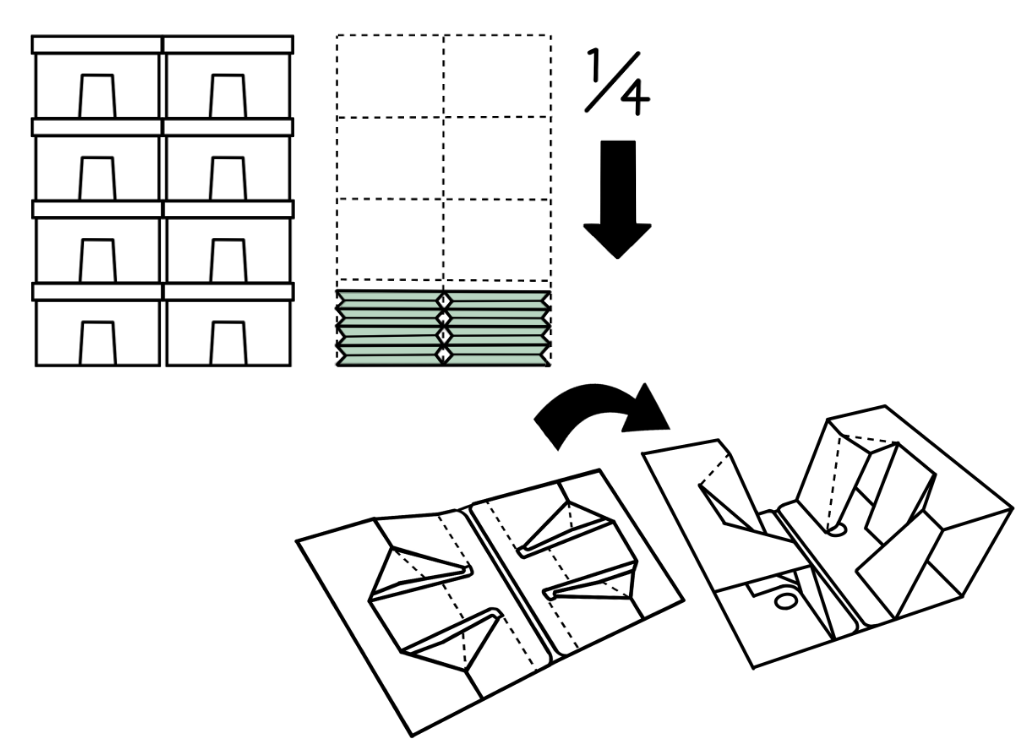 $\frac{1}{4}$